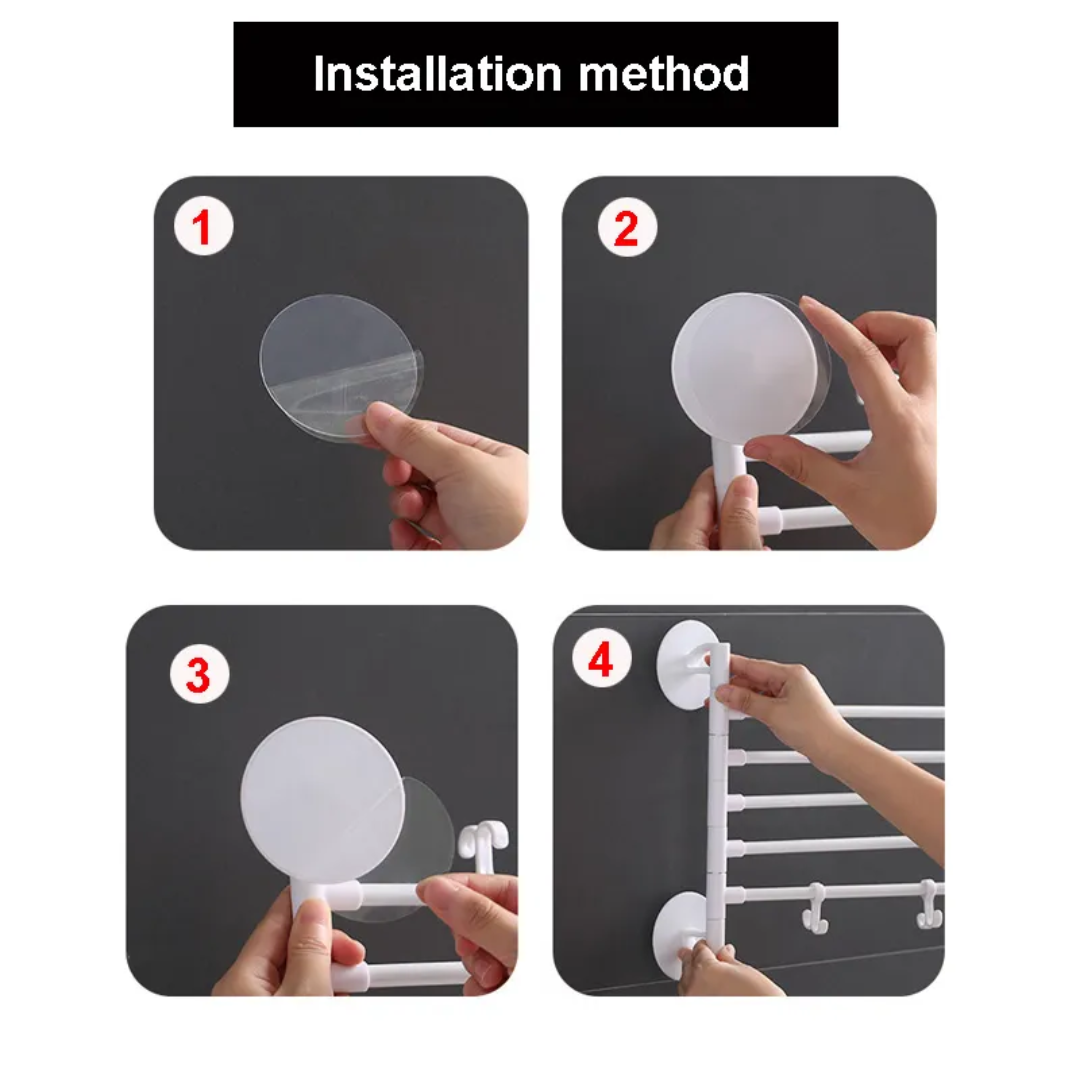 Installation method

1

2

3

4